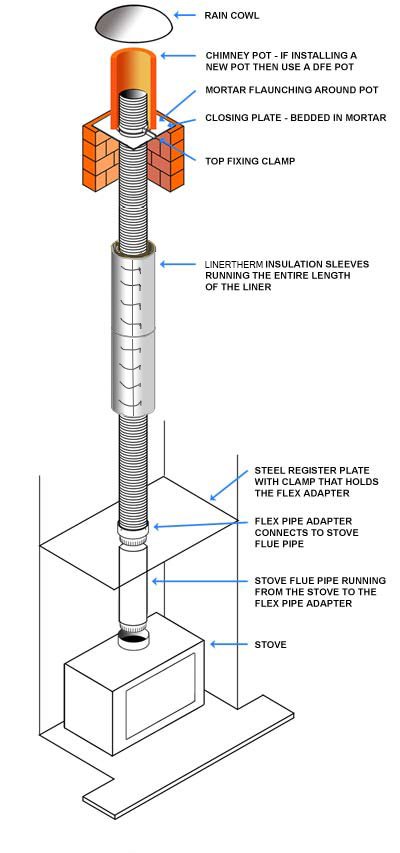 RAIN COWL

CHIMNEY POT - IF INSTALLING A NEW POT THEN USE A DFE POT

MORTAR FLAUNCHING AROUND POT

CLOSING PLATE - BEDDED IN MORTAR

TOP FIXING CLAMP

LINERTHERM INSULATION SLEEVES RUNNING THE ENTIRE LENGTH OF THE LINER

STEEL REGISTER PLATE WITH CLAMP THAT HOLDS THE FLEX ADAPTER

FLEX PIPE ADAPTER CONNECTS TO STOVE FLUE PIPE

STOVE FLUE PIPE RUNNING FROM THE STOVE TO THE FLEX PIPE ADAPTER

STOVE